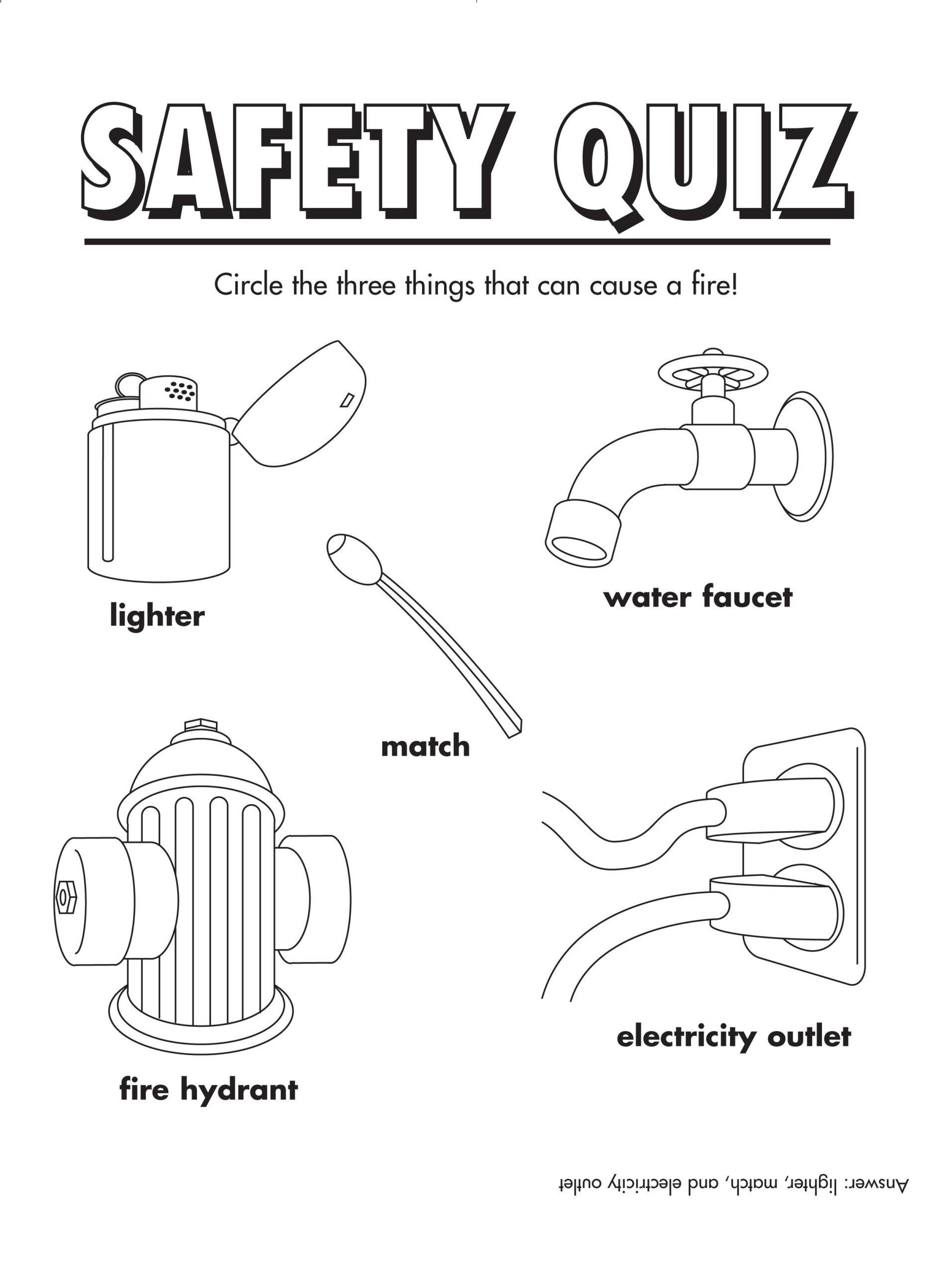 SAFETY QUIZ

Circle the three things that can cause a fire!

lighter

water faucet

match

fire hydrant

electricity outlet

Answer: lighter, match, and electricity outlet