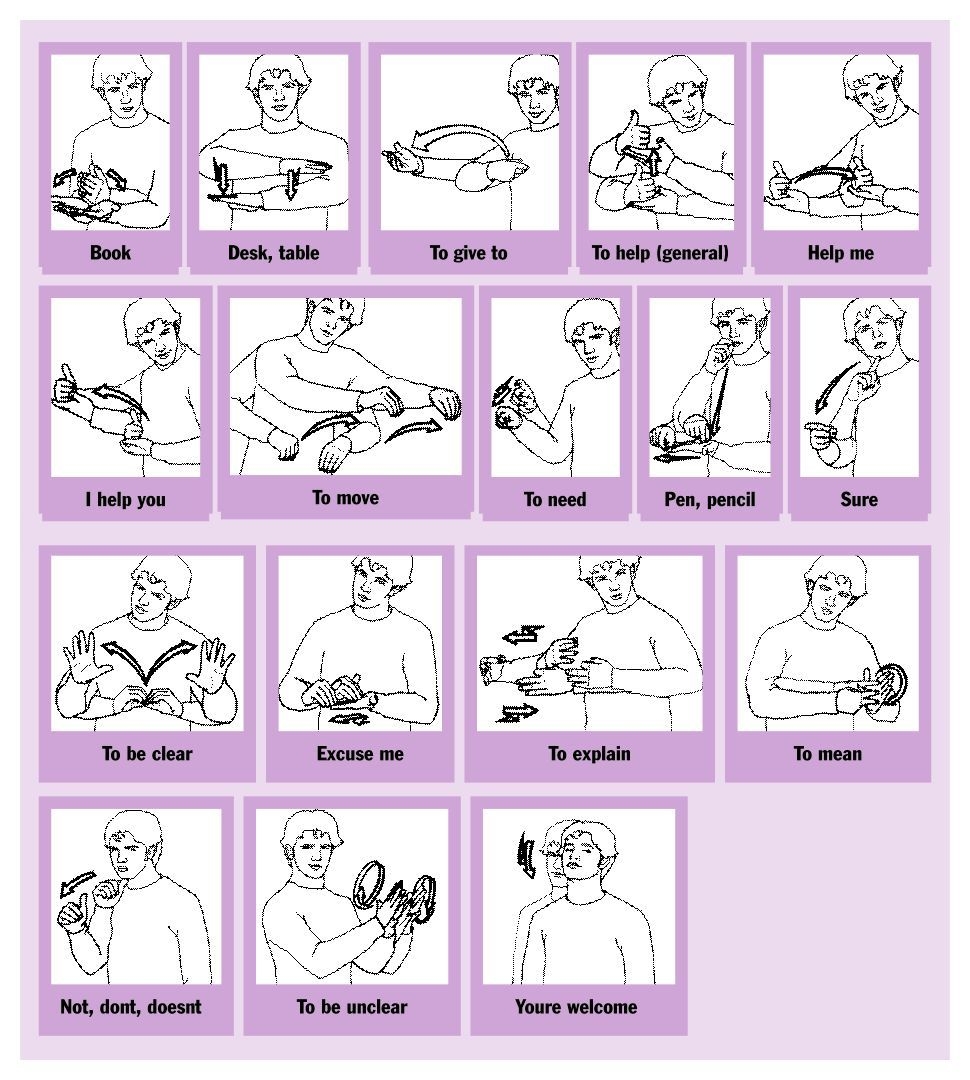 Book

Desk, table

To give to

To help (general)

Help me

I help you

To move

To need

Pen, pencil

Sure

To be clear

Excuse me

To explain

To mean

Not, dont, doesnt

To be unclear

Youre welcome